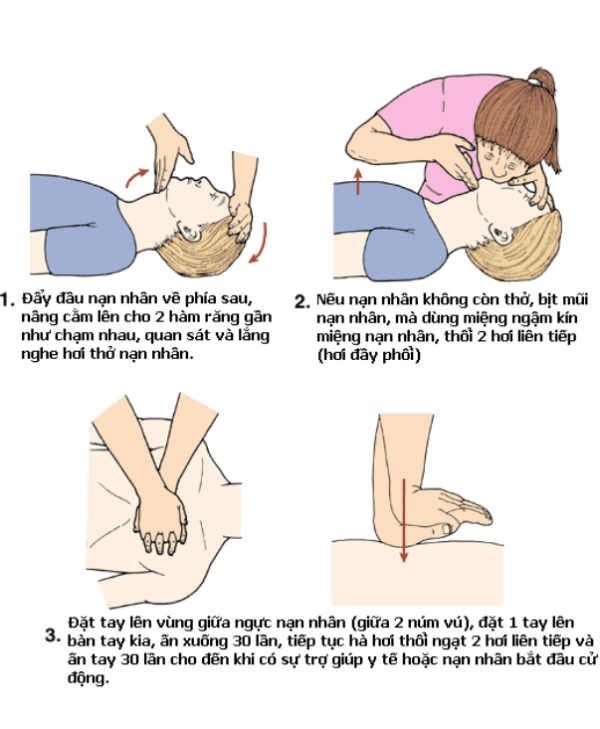 1. Đẩy đầu nạn nhân về phía sau, nâng cằm lên cho 2 hàm răng gần như chạm nhau, quan sát và lắng nghe hơi thở nạn nhân.

2. Nếu nạn nhân không còn thở, bịt mũi nạn nhân, mà dùng miệng ngậm kín miệng nạn nhân, thổi 2 hơi liên tiếp (hơi đầy phổi)

3. Đặt tay lên vùng giữa ngực nạn nhân (giữa 2 núm vú), đặt 1 tay lên bàn tay kia, ấn xuống 30 lần, tiếp tục hà hơi thổi ngạt 2 hơi liên tiếp và ấn tay 30 lần cho đến khi có sự trợ giúp y tế hoặc nạn nhân bắt đầu cử động.